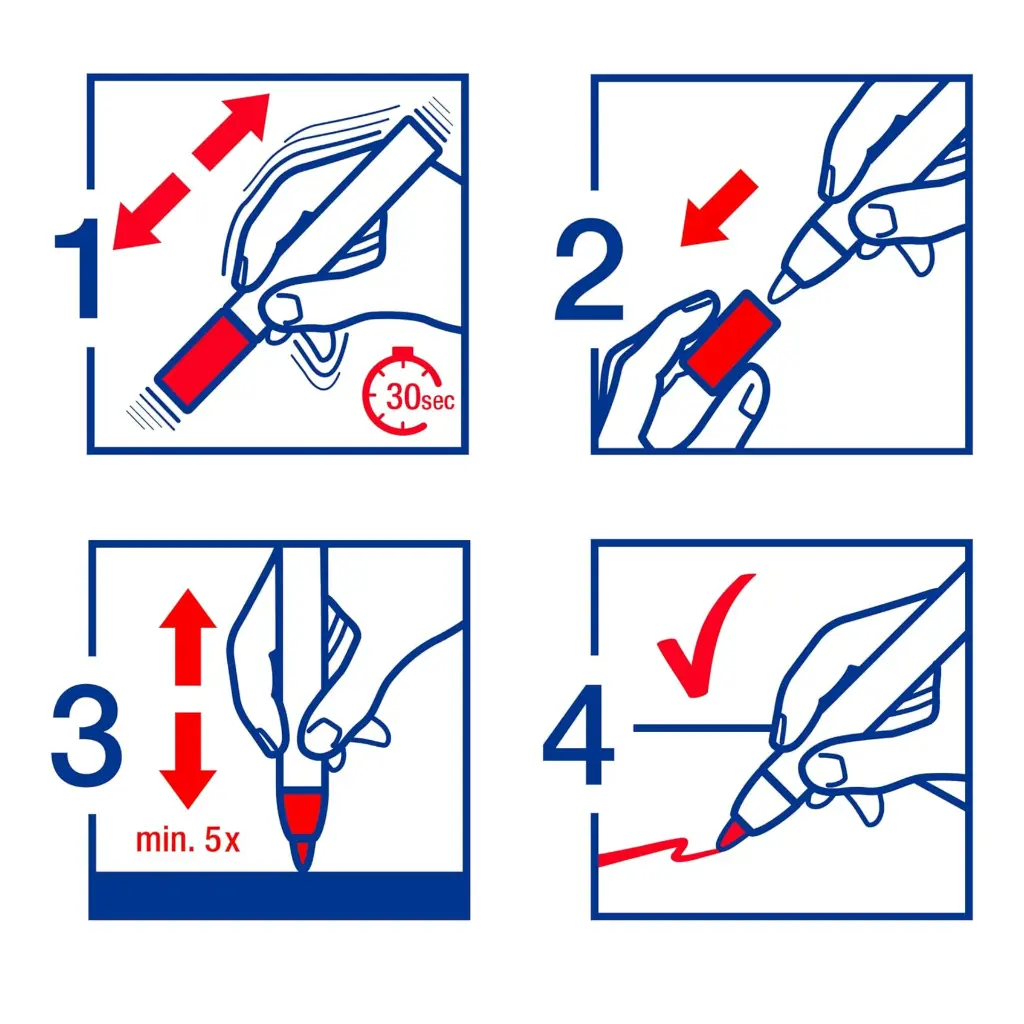 1
30sec
2
3
min. 5x
4